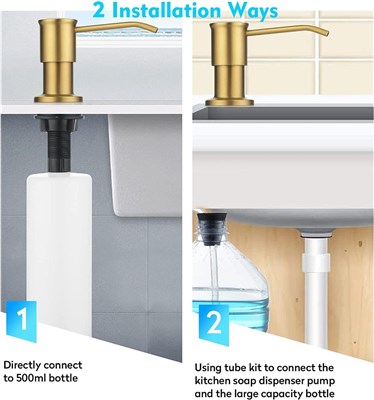 2 Installation Ways

1

Directly connect to 500ml bottle

2

Using tube kit to connect the kitchen soap dispenser pump and the large capacity bottle