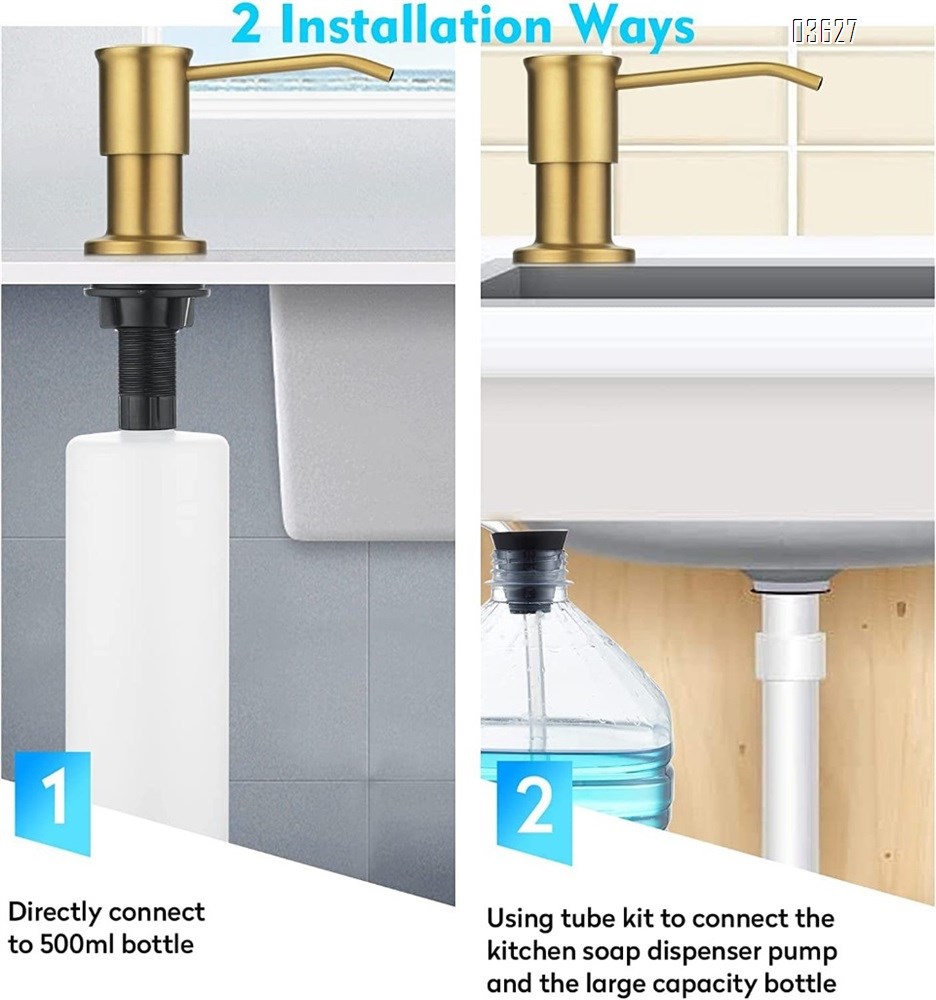 2 Installation Ways

03627

1

Directly connect to 500ml bottle

2

Using tube kit to connect the kitchen soap dispenser pump and the large capacity bottle