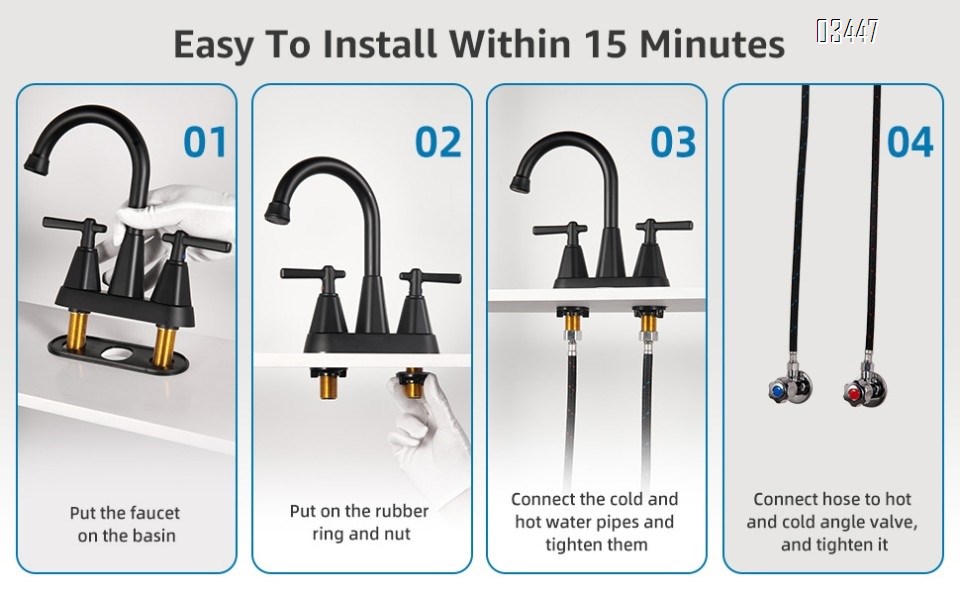 Easy To Install Within 15 Minutes

03447

01

Put the faucet on the basin

02

Put on the rubber ring and nut

03

Connect the cold and hot water pipes and tighten them

04

Connect hose to hot and cold angle valve, and tighten it