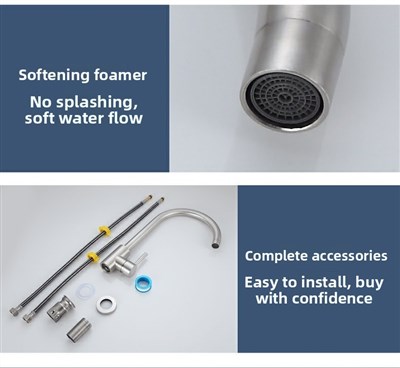 Softening foamer

No splashing, soft water flow

Complete accessories

Easy to install, buy with confidence