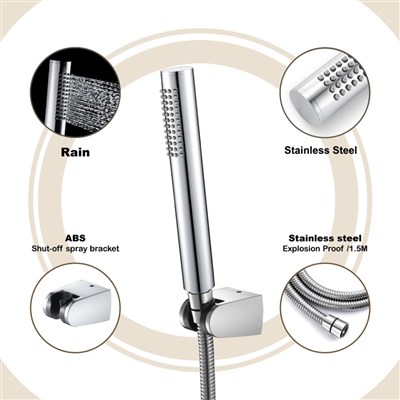 Rain

Stainless Steel

ABS
Shut-off spray bracket

Stainless steel
Explosion Proof /1.5M