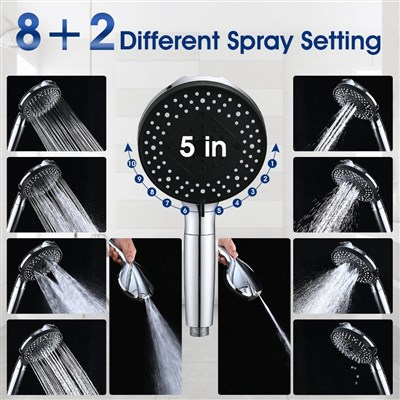 8+2 Different Spray Setting

5 in

10
9
8
7
6
5
4
3
2
1