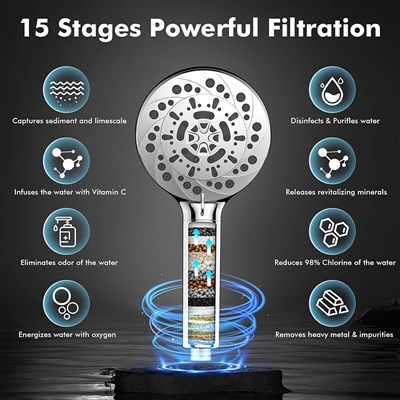 15 Stages Powerful Filtration

Captures sediment and limescale

Infuses the water with Vitamin C

Eliminates odor of the water

Energizes water with oxygen

Disinfects & Purifies water

Releases revitalizing minerals

Reduces 98% Chlorine of the water

Removes heavy metal & impurities