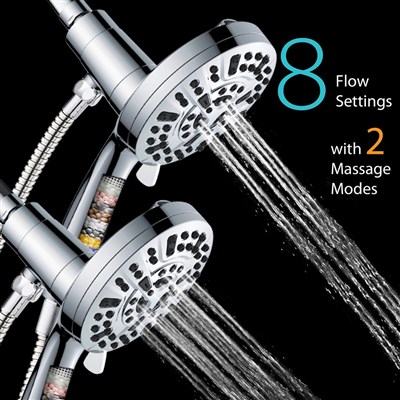 8 Flow Settings

with 2 Massage Modes