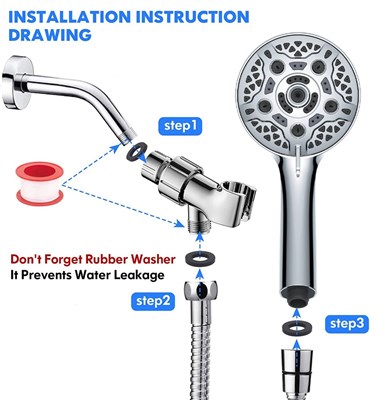 INSTALLATION INSTRUCTION DRAWING

step1

Don't Forget Rubber Washer
It Prevents Water Leakage

step2

step3