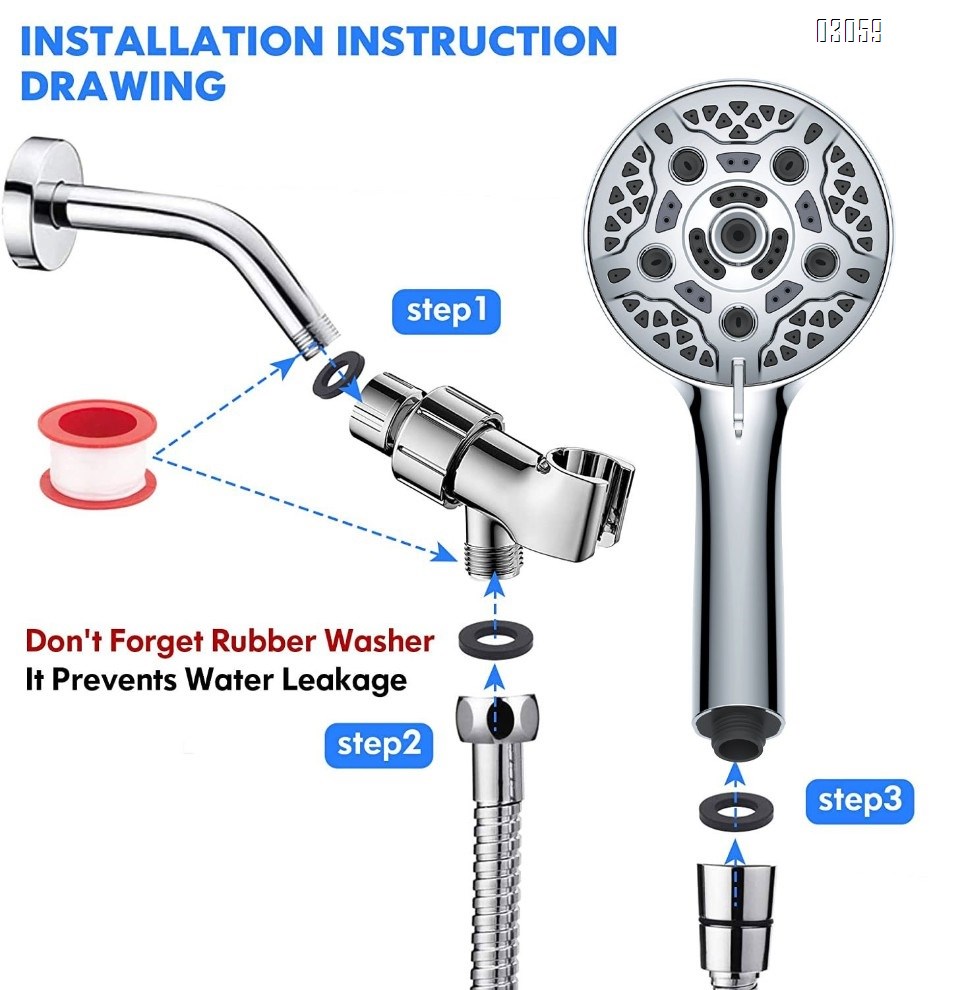 INSTALLATION INSTRUCTION DRAWING

03059

step1

Don't Forget Rubber Washer
It Prevents Water Leakage

step2

step3