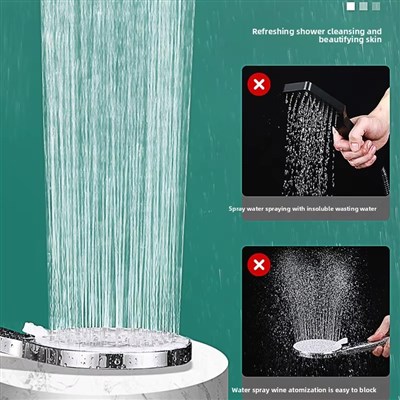 Refreshing shower cleansing and beautifying skin

Spray water spraying with insoluble wasting water

Water spray wine atomization is easy to block