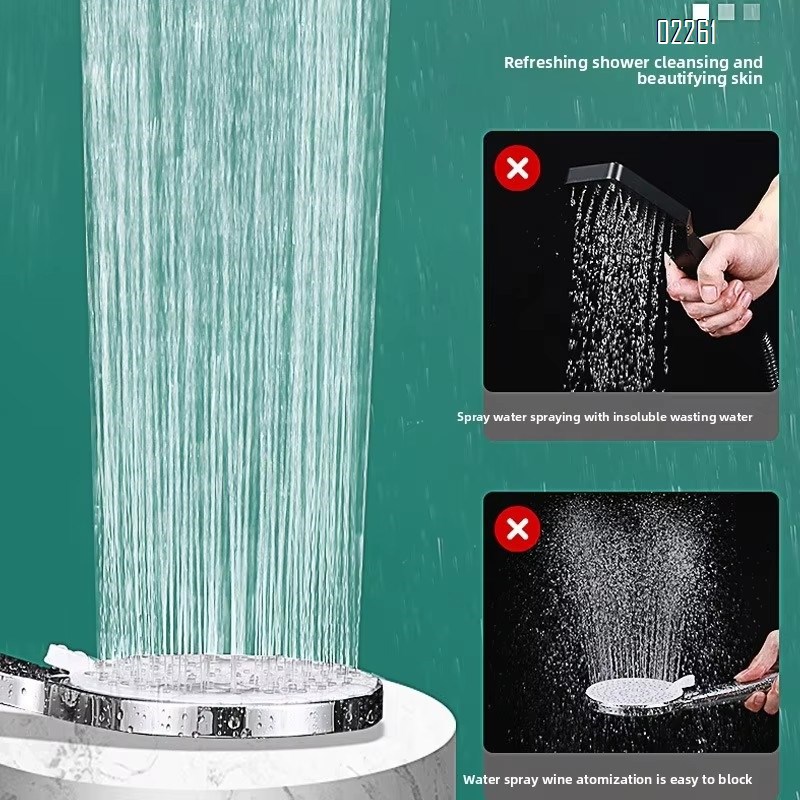 02261

Refreshing shower cleansing and beautifying skin

Spray water spraying with insoluble wasting water

Water spray wine atomization is easy to block