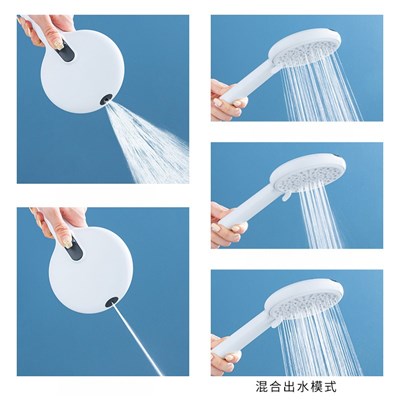 混合出水模式