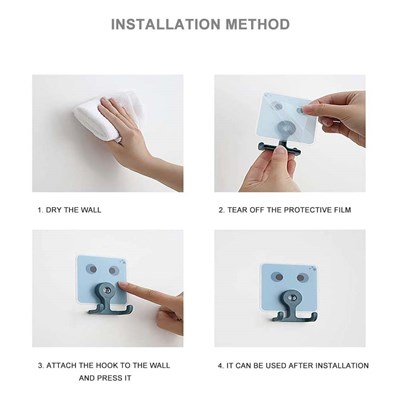 INSTALLATION METHOD

1. DRY THE WALL

2. TEAR OFF THE PROTECTIVE FILM

3. ATTACH THE HOOK TO THE WALL AND PRESS IT

4. IT CAN BE USED AFTER INSTALLATION