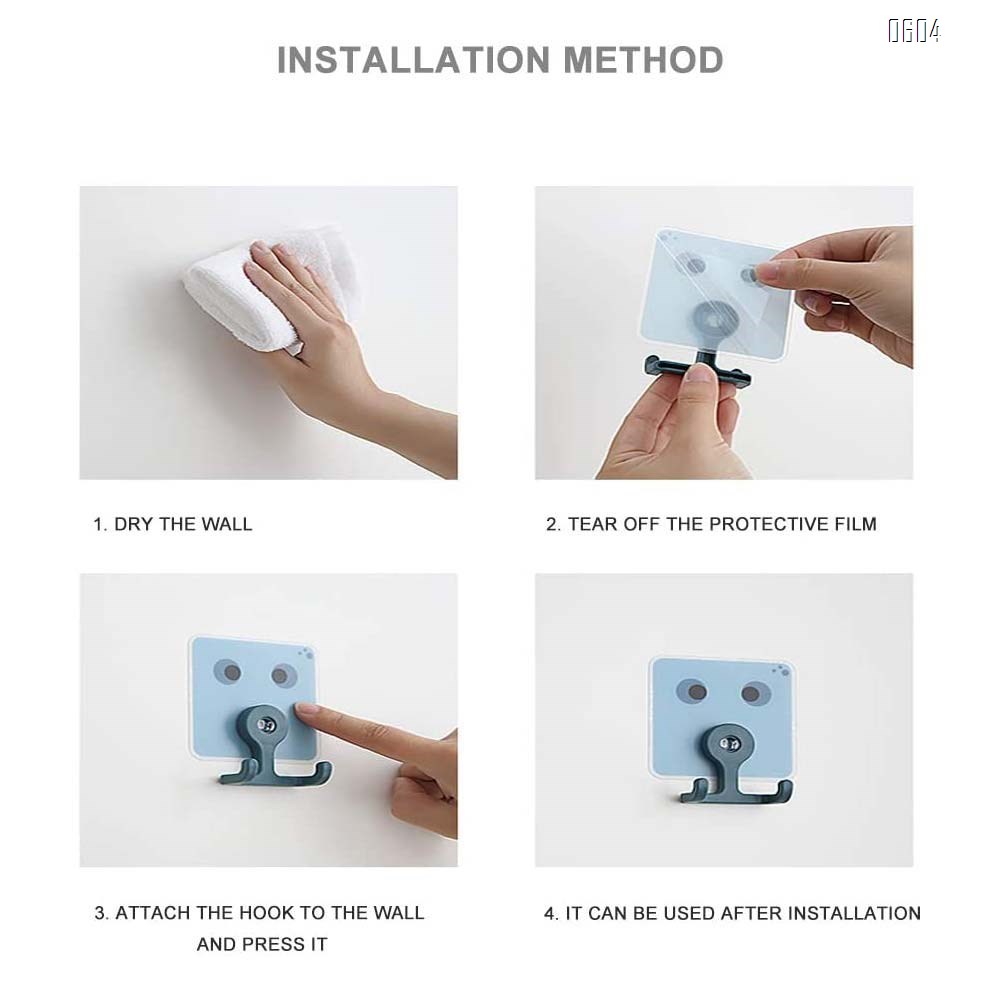 0604

INSTALLATION METHOD

1. DRY THE WALL

2. TEAR OFF THE PROTECTIVE FILM

3. ATTACH THE HOOK TO THE WALL AND PRESS IT

4. IT CAN BE USED AFTER INSTALLATION