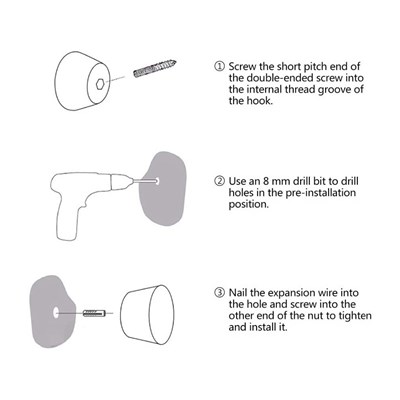 ① Screw the short pitch end of the double-ended screw into the internal thread groove of the hook.

② Use an 8 mm drill bit to drill holes in the pre-installation position.

③ Nail the expansion wire into the hole and screw into the other end of the nut to tighten and install it.