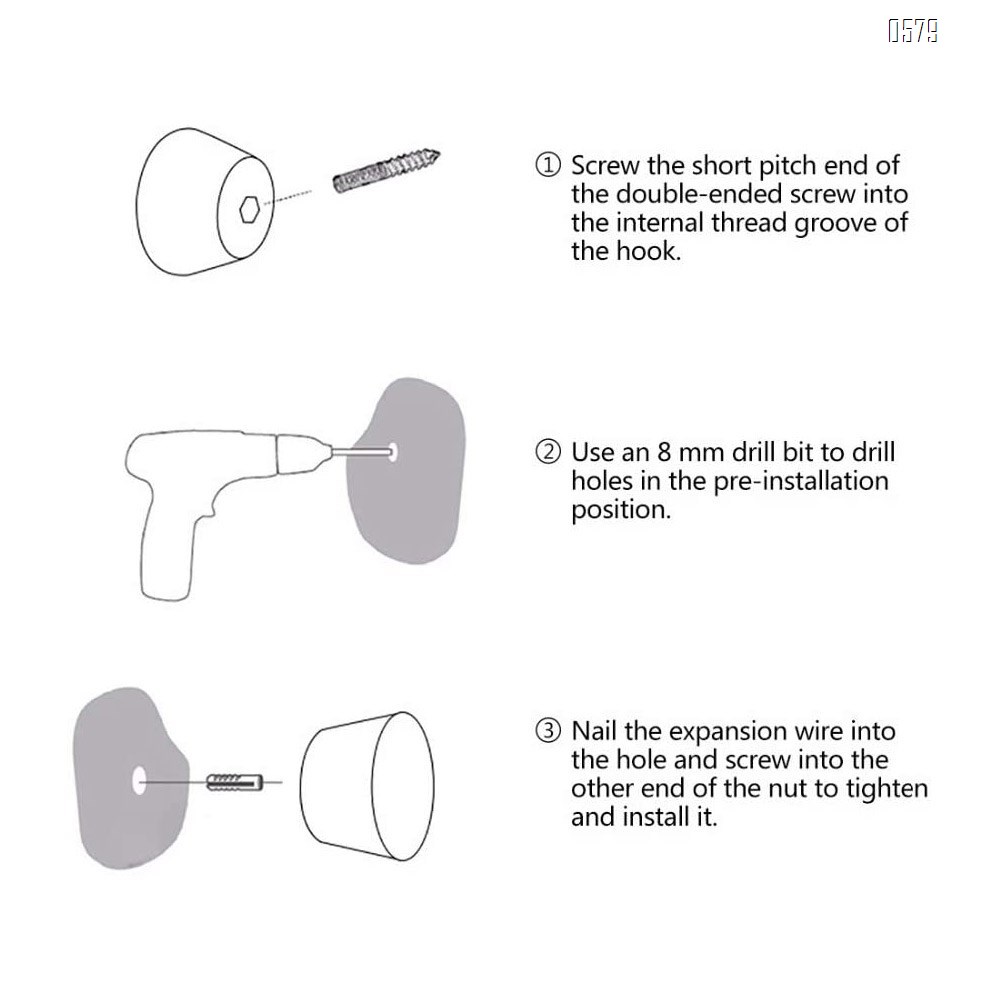 0579

① Screw the short pitch end of the double-ended screw into the internal thread groove of the hook.

② Use an 8 mm drill bit to drill holes in the pre-installation position.

③ Nail the expansion wire into the hole and screw into the other end of the nut to tighten and install it.