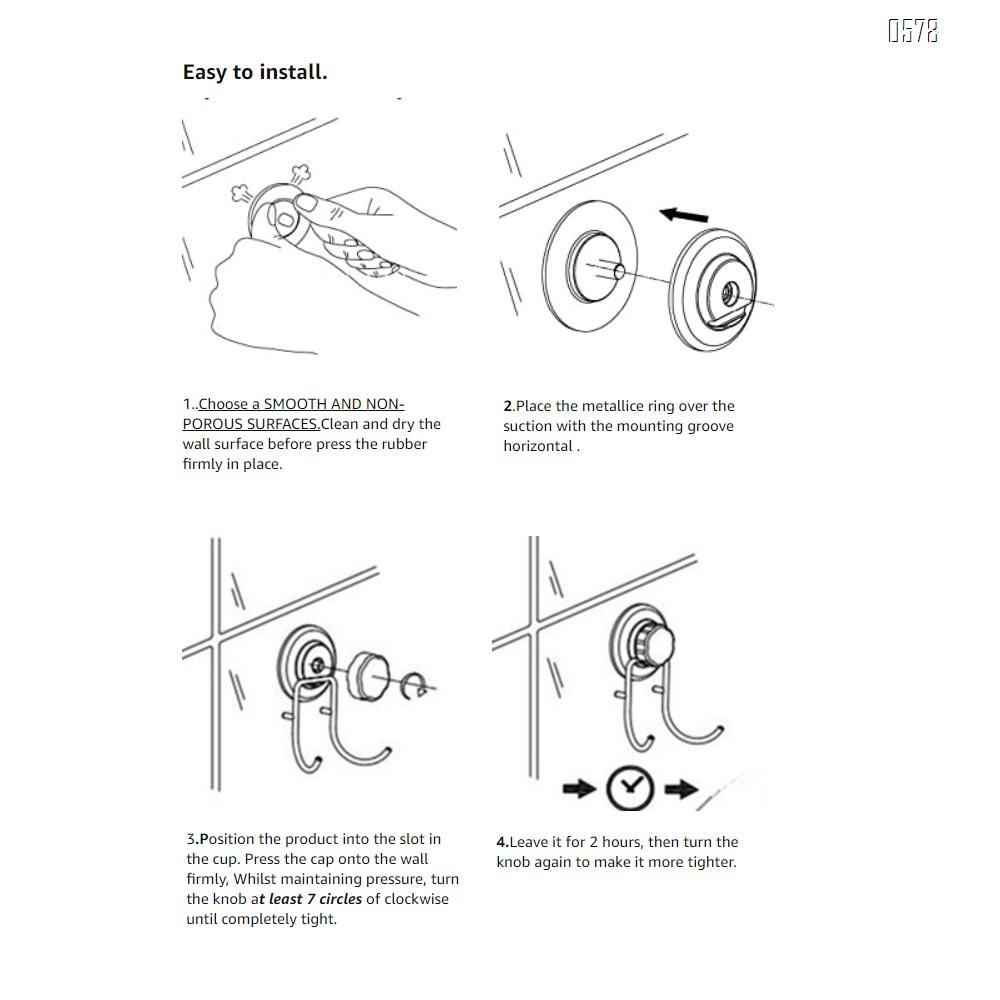 0578

Easy to install.

1..Choose a SMOOTH AND NON-POROUS SURFACES.Clean and dry the wall surface before press the rubber firmly in place.

2.Place the metallice ring over the suction with the mounting groove horizontal .

3.Position the product into the slot in the cup. Press the cap onto the wall firmly, Whilst maintaining pressure, turn the knob at least 7 circles of clockwise until completely tight.

4.Leave it for 2 hours, then turn the knob again to make it more tighter.