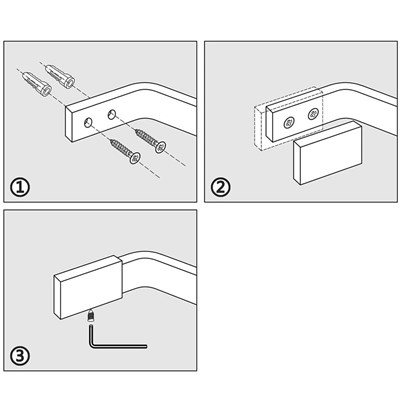 ①

②

③