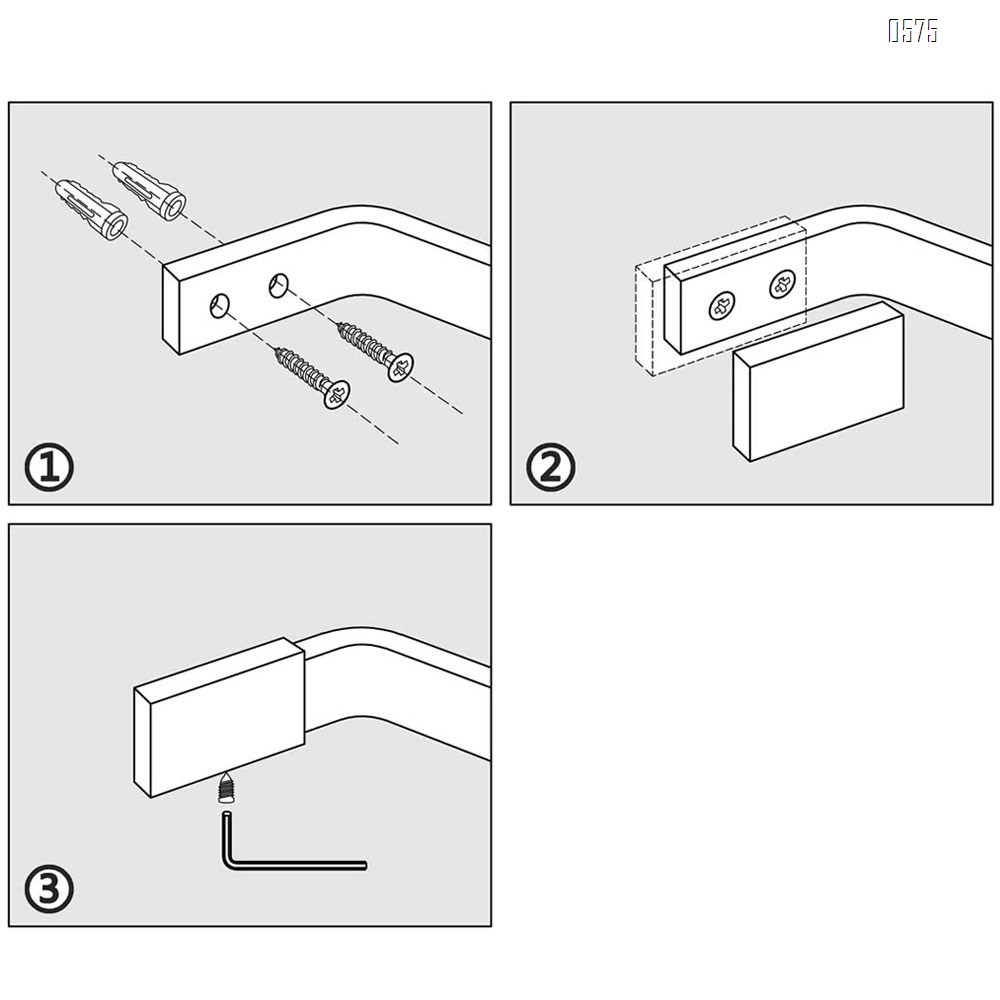 0575

①

②

③