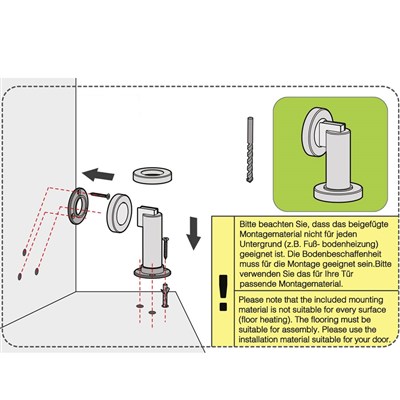 !

Bitte beachten Sie, dass das beigefügte Montagematerial nicht für jeden Untergrund (z.B. Fuß- bodenheizung) geeignet ist. Die Bodenbeschaffenheit muss für die Montage geeignet sein.Bitte verwenden Sie das für Ihre Tür passende Montagematerial.

Please note that the included mounting material is not suitable for every surface (floor heating). The flooring must be suitable for assembly. Please use the installation material suitable for your door.