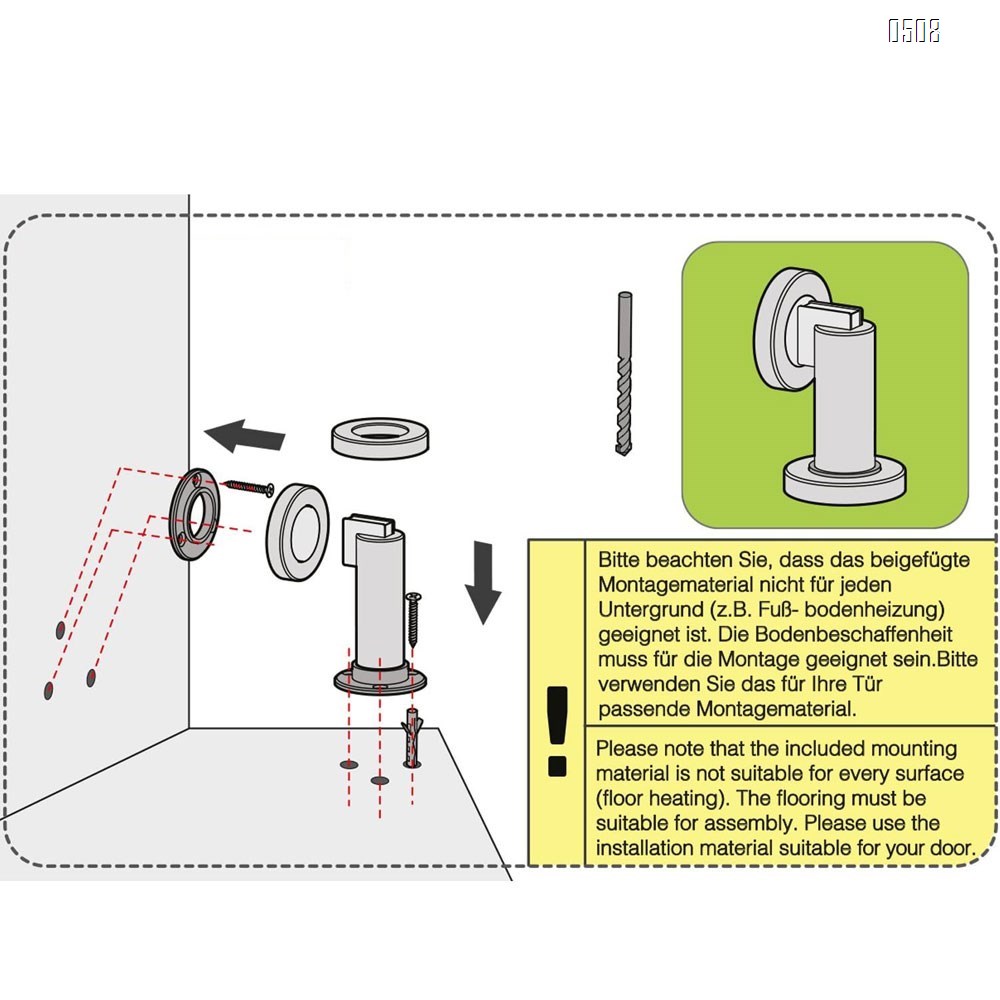 0508

!

Bitte beachten Sie, dass das beigefügte Montagematerial nicht für jeden Untergrund (z.B. Fuß- bodenheizung) geeignet ist. Die Bodenbeschaffenheit muss für die Montage geeignet sein.Bitte verwenden Sie das für Ihre Tür passende Montagematerial.

Please note that the included mounting material is not suitable for every surface (floor heating). The flooring must be suitable for assembly. Please use the installation material suitable for your door.