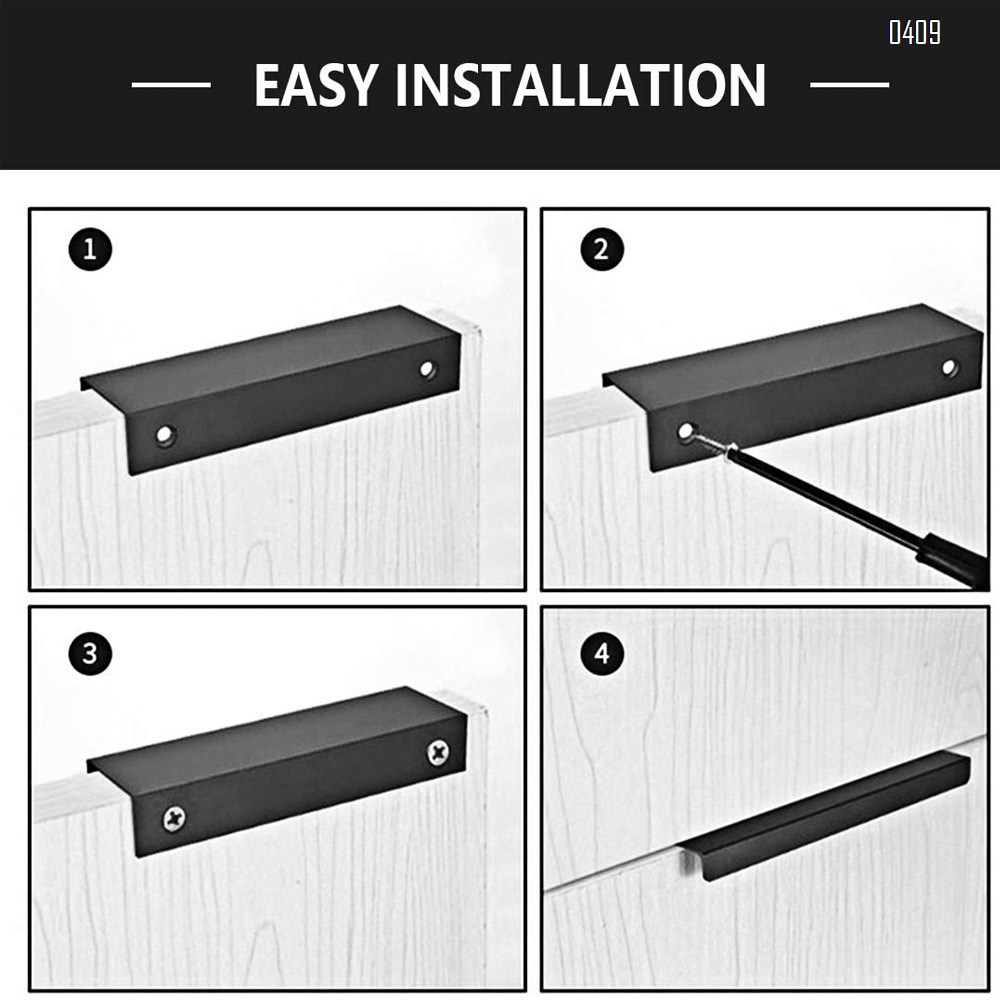 0409

EASY INSTALLATION

1

2

3

4