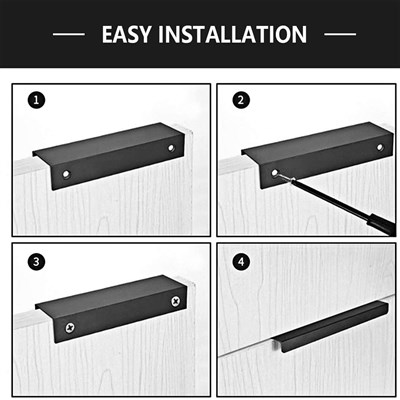 EASY INSTALLATION

1

2

3

4