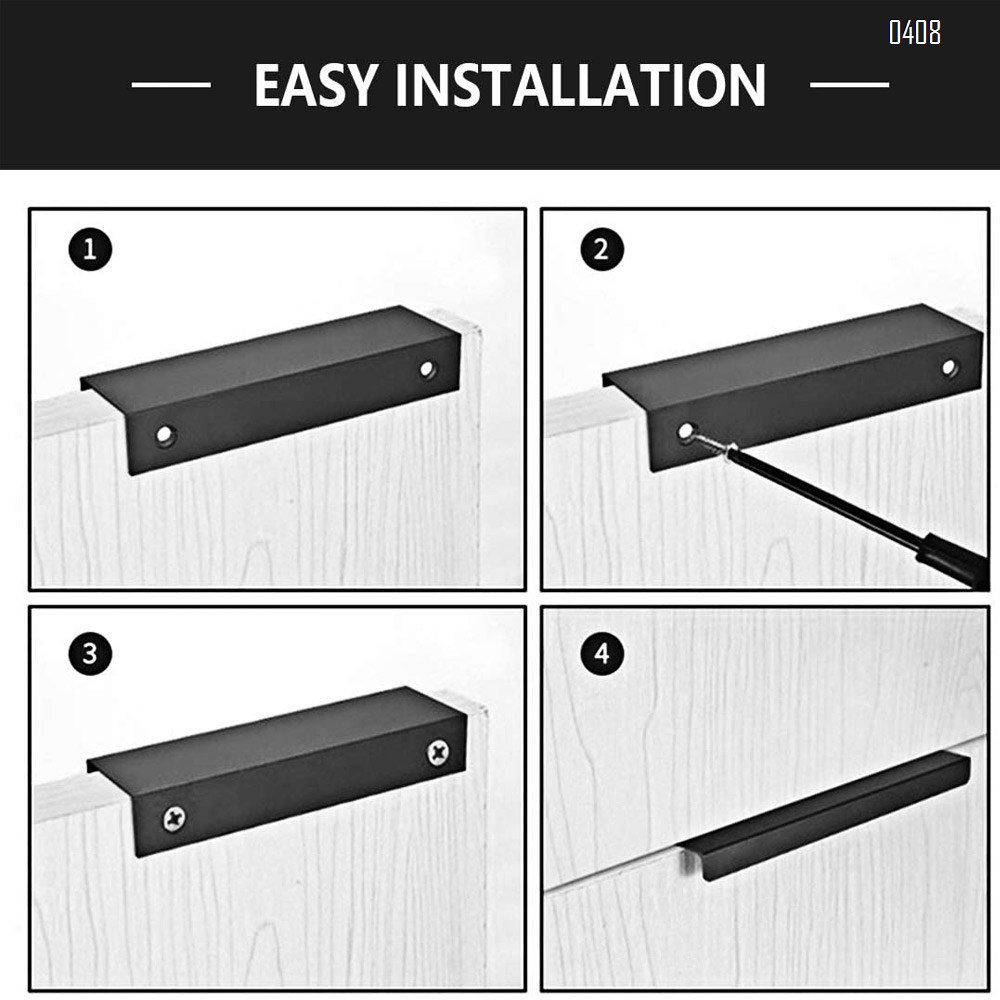 0408

EASY INSTALLATION

1

2

3

4