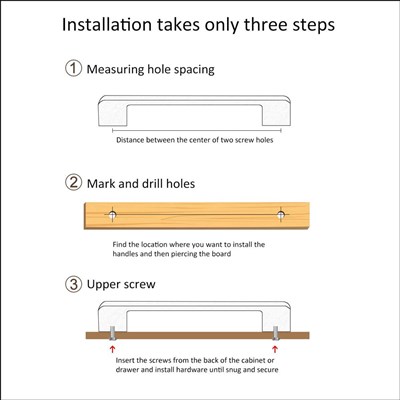 Installation takes only three steps

① Measuring hole spacing

Distance between the center of two screw holes

② Mark and drill holes

Find the location where you want to install the handles and then piercing the board

③ Upper screw

Insert the screws from the back of the cabinet or drawer and install hardware until snug and secure