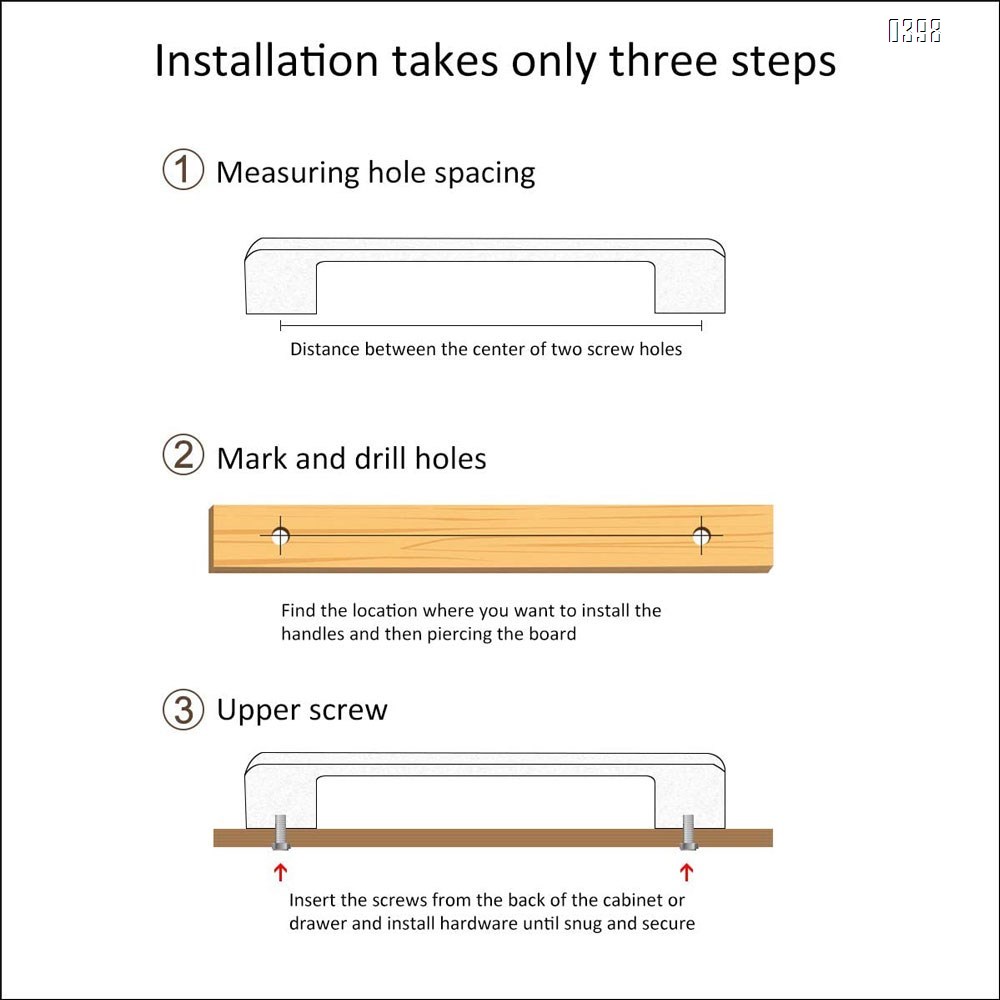 0398

Installation takes only three steps

① Measuring hole spacing

Distance between the center of two screw holes

② Mark and drill holes

Find the location where you want to install the handles and then piercing the board

③ Upper screw

Insert the screws from the back of the cabinet or drawer and install hardware until snug and secure