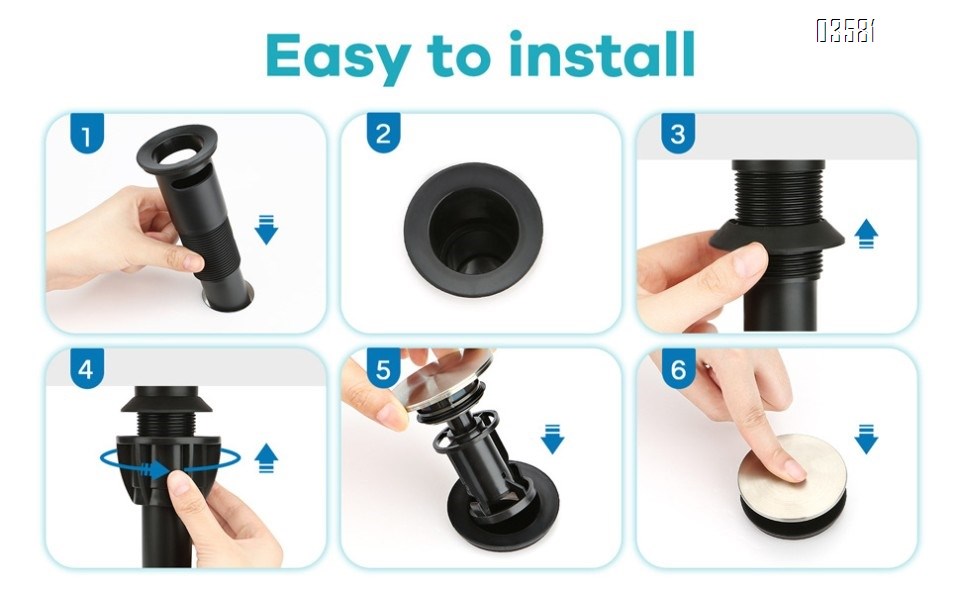 03581

Easy to install

1

2

3

4

5

6