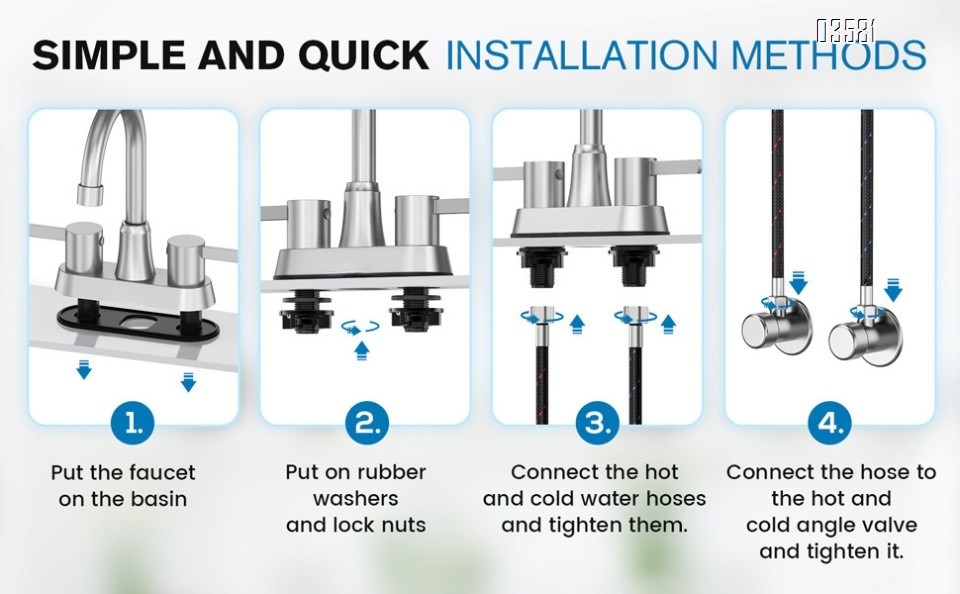 03581

SIMPLE AND QUICK INSTALLATION METHODS

1.

Put the faucet on the basin

2.

Put on rubber washers and lock nuts

3.

Connect the hot and cold water hoses and tighten them.

4.

Connect the hose to the hot and cold angle valve and tighten it.