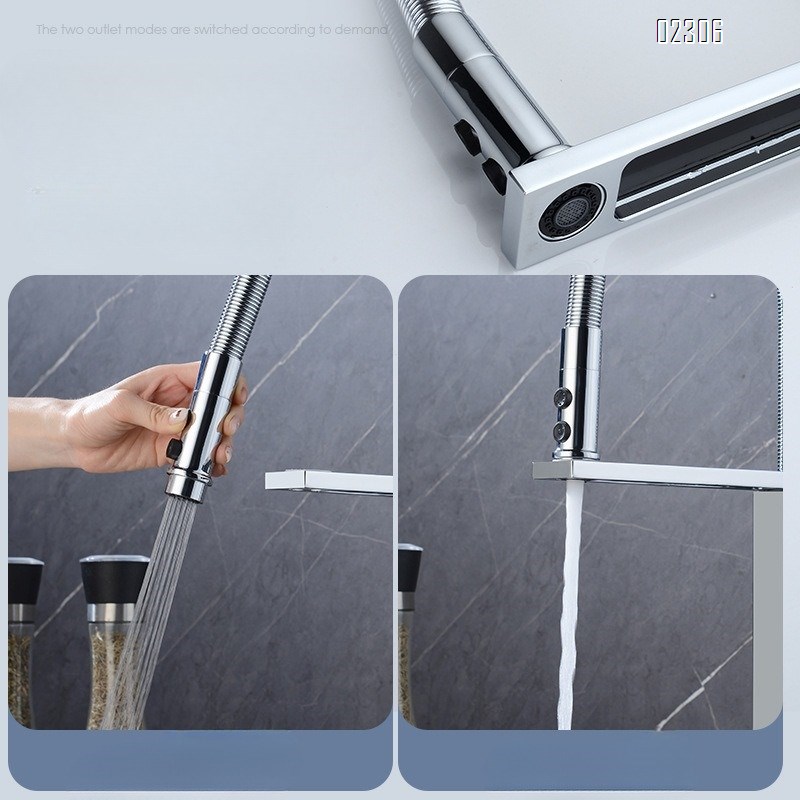 The two outlet modes are switched according to demand

02306