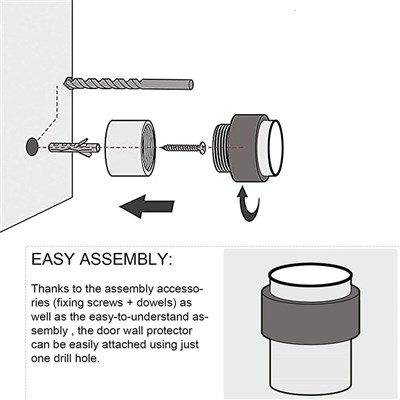 EASY ASSEMBLY:

Thanks to the assembly accessories (fixing screws + dowels) as well as the easy-to-understand assembly , the door wall protector can be easily attached using just one drill hole.