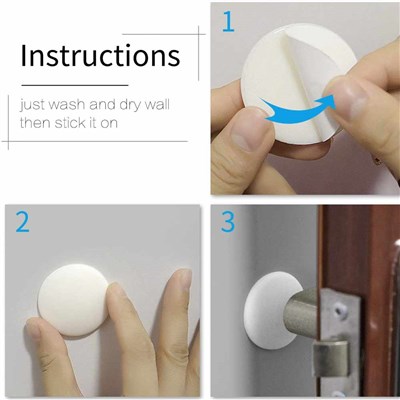 Instructions

just wash and dry wall then stick it on

1

2

3