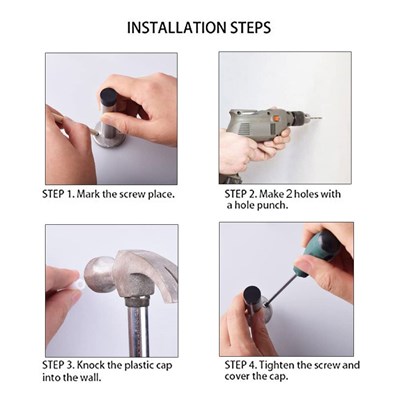 INSTALLATION STEPS

STEP 1. Mark the screw place.

STEP 2. Make 2 holes with a hole punch.

STEP 3. Knock the plastic cap into the wall.

STEP 4. Tighten the screw and cover the cap.