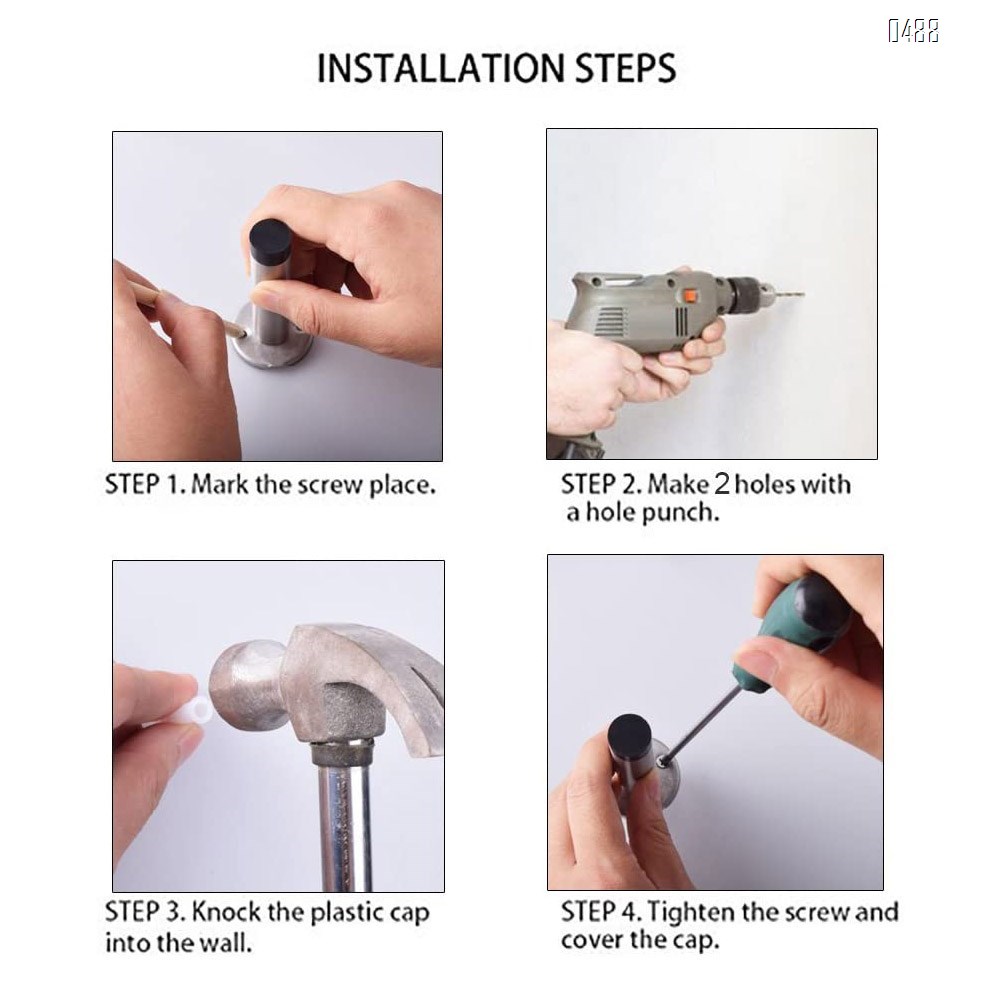 0488

INSTALLATION STEPS

STEP 1. Mark the screw place.

STEP 2. Make 2 holes with a hole punch.

STEP 3. Knock the plastic cap into the wall.

STEP 4. Tighten the screw and cover the cap.