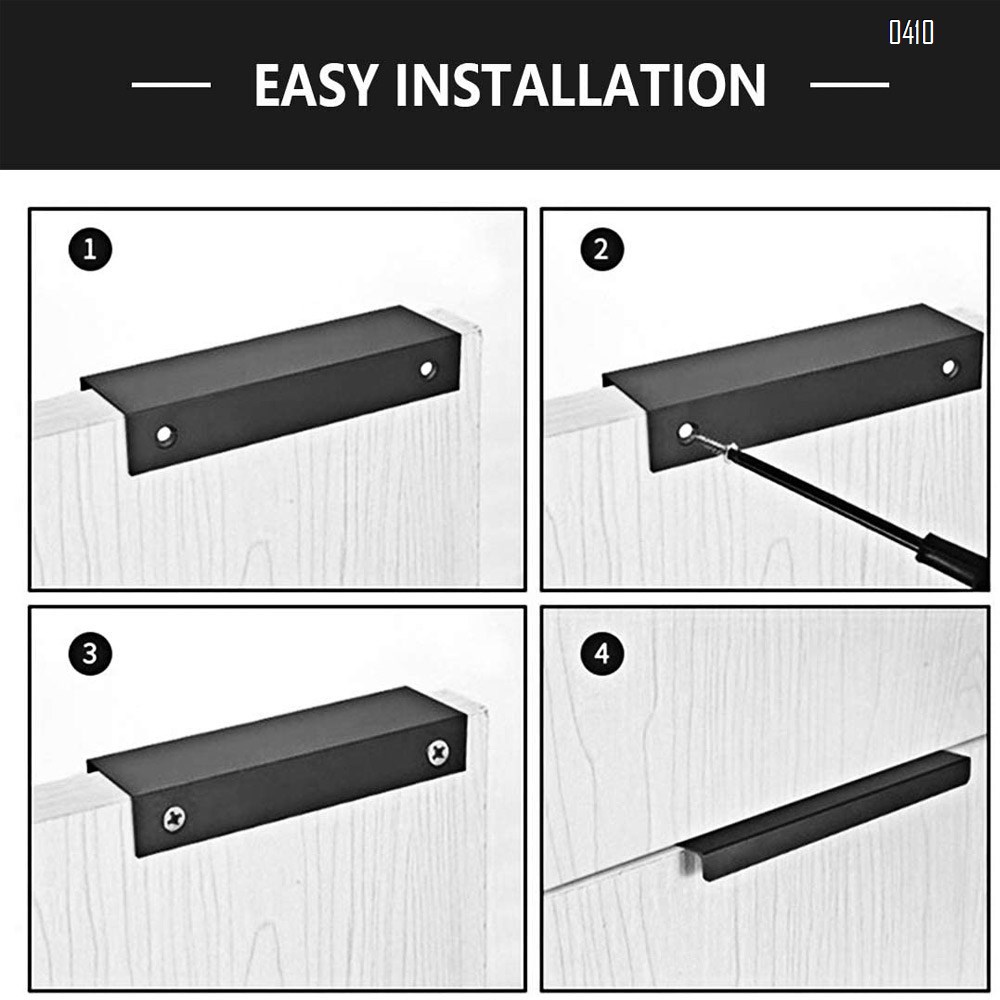 0410

EASY INSTALLATION

1

2

3

4