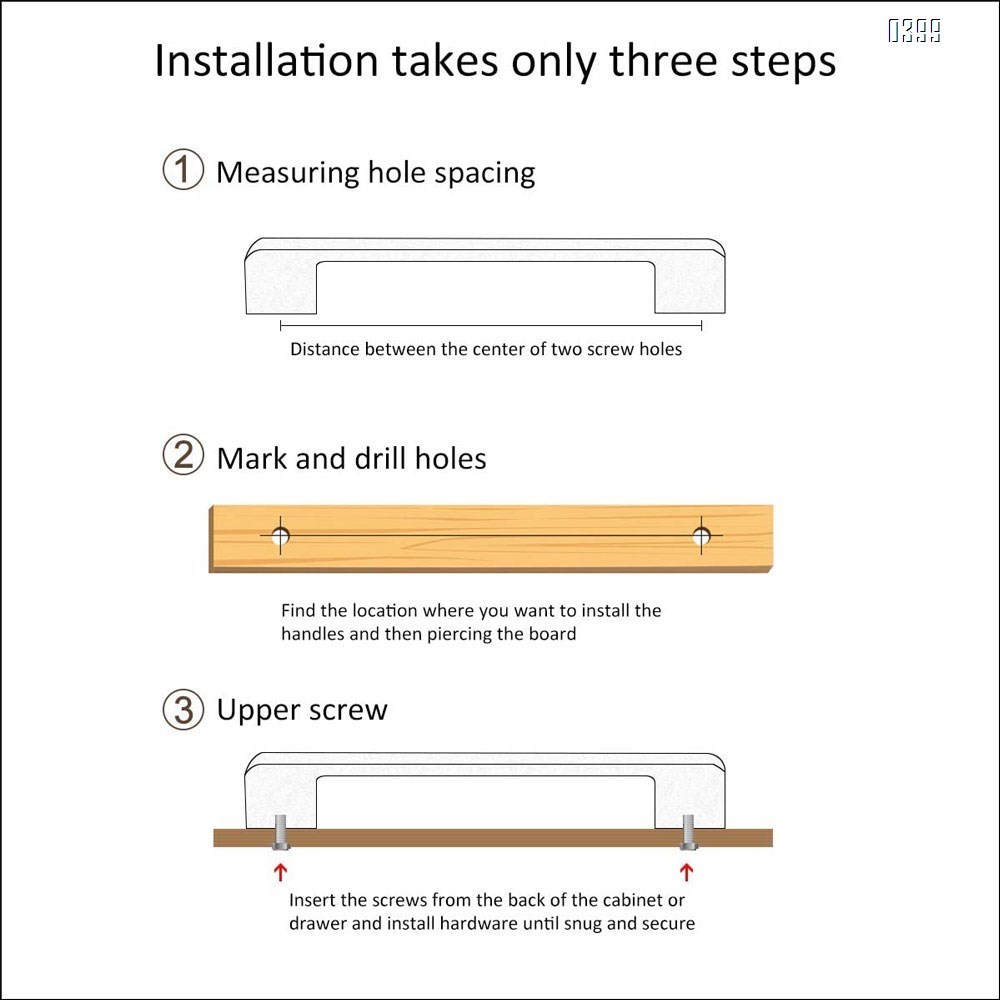 0399

Installation takes only three steps

① Measuring hole spacing

Distance between the center of two screw holes

② Mark and drill holes

Find the location where you want to install the handles and then piercing the board

③ Upper screw

Insert the screws from the back of the cabinet or drawer and install hardware until snug and secure