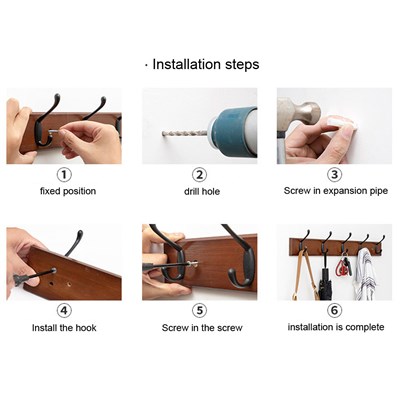 · Installation steps

①
fixed position

②
drill hole

③
Screw in expansion pipe

④
Install the hook

⑤
Screw in the screw

⑥
installation is complete