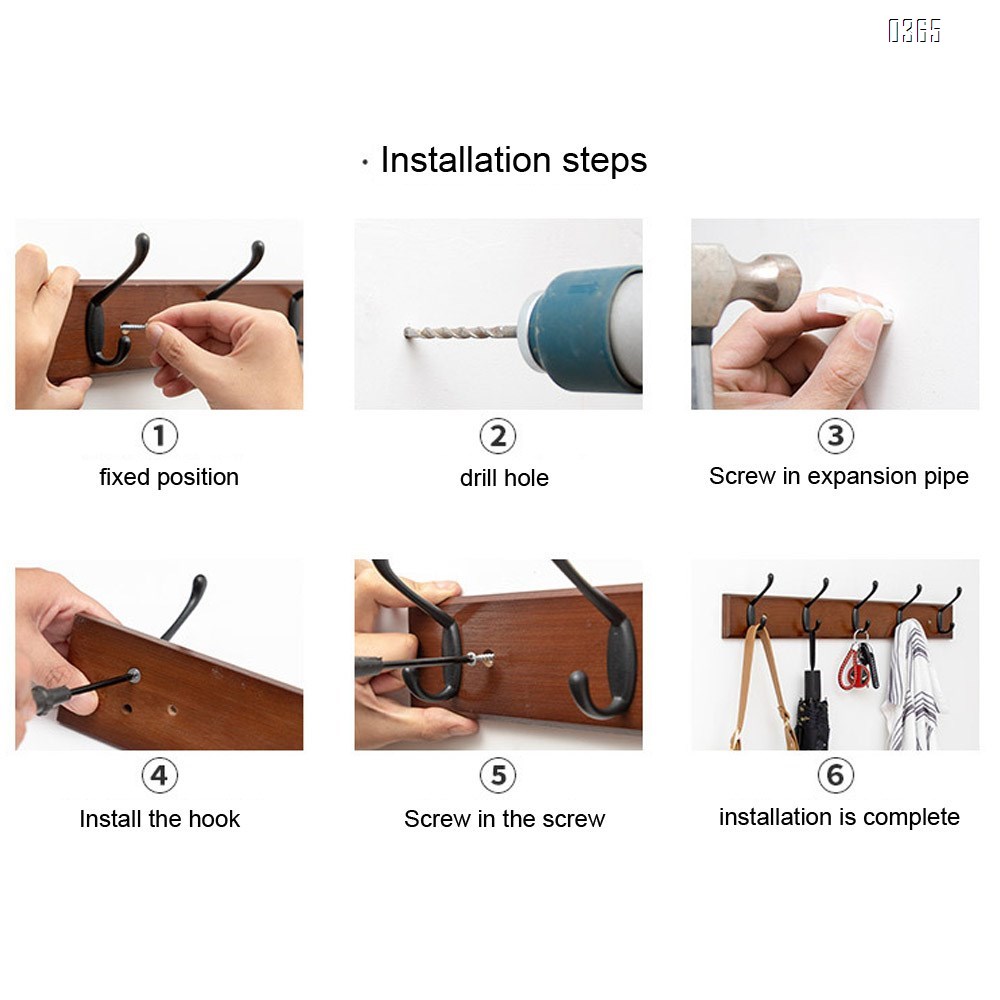 0365

· Installation steps

①
fixed position

②
drill hole

③
Screw in expansion pipe

④
Install the hook

⑤
Screw in the screw

⑥
installation is complete