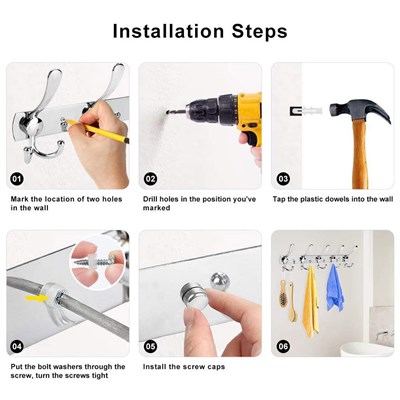 Installation Steps

01

Mark the location of two holes in the wall

02

Drill holes in the position you've marked

03

Tap the plastic dowels into the wall

04

Put the bolt washers through the screw, turn the screws tight

05

Install the screw caps

06