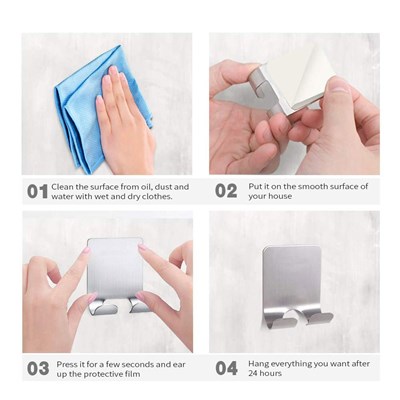 01 Clean the surface from oil, dust and water with wet and dry clothes.

02 Put it on the smooth surface of your house

03 Press it for a few seconds and ear up the protective film

04 Hang everything you want after 24 hours