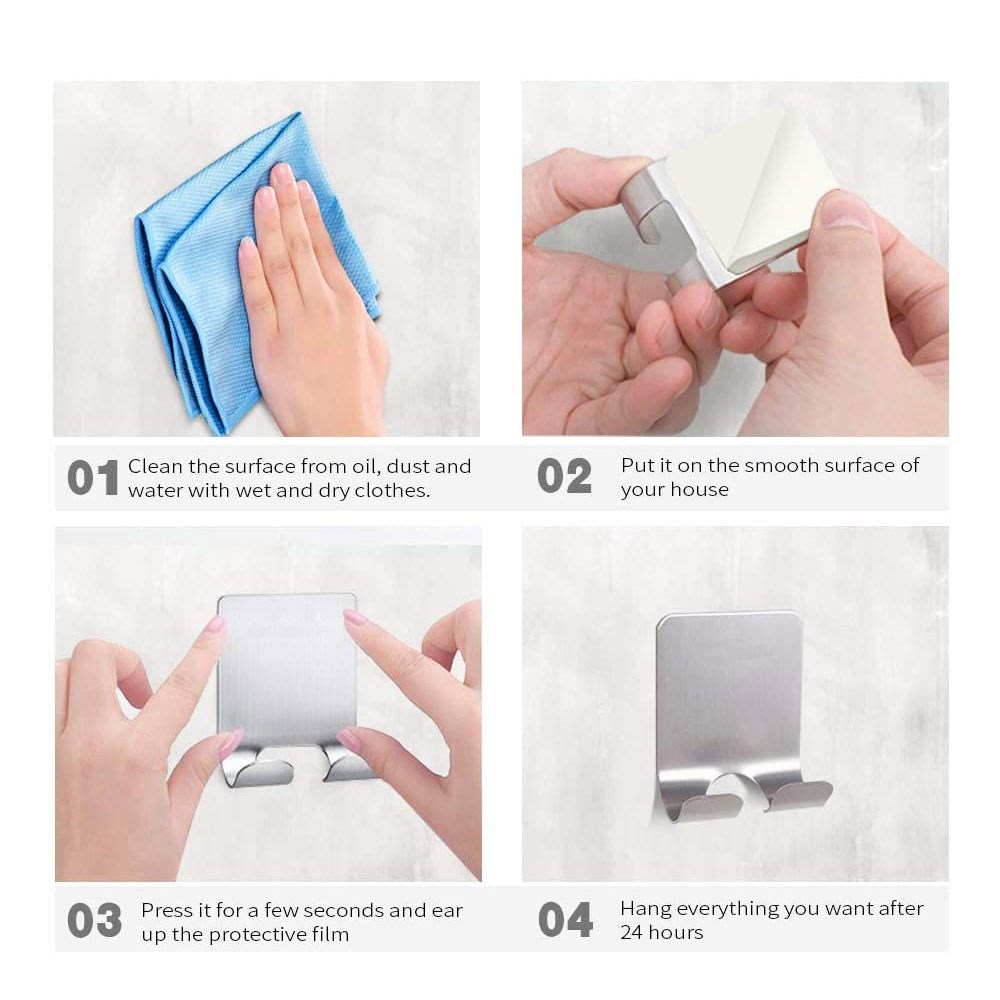 01 Clean the surface from oil, dust and water with wet and dry clothes.

02 Put it on the smooth surface of your house

03 Press it for a few seconds and ear up the protective film

04 Hang everything you want after 24 hours