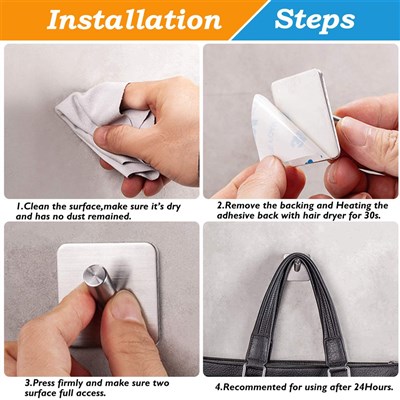 Installation Steps

1.Clean the surface,make sure it's dry and has no dust remained.

2.Remove the backing and Heating the adhesive back with hair dryer for 30s.

3.Press firmly and make sure two surface full access.

4.Recommented for using after 24Hours.