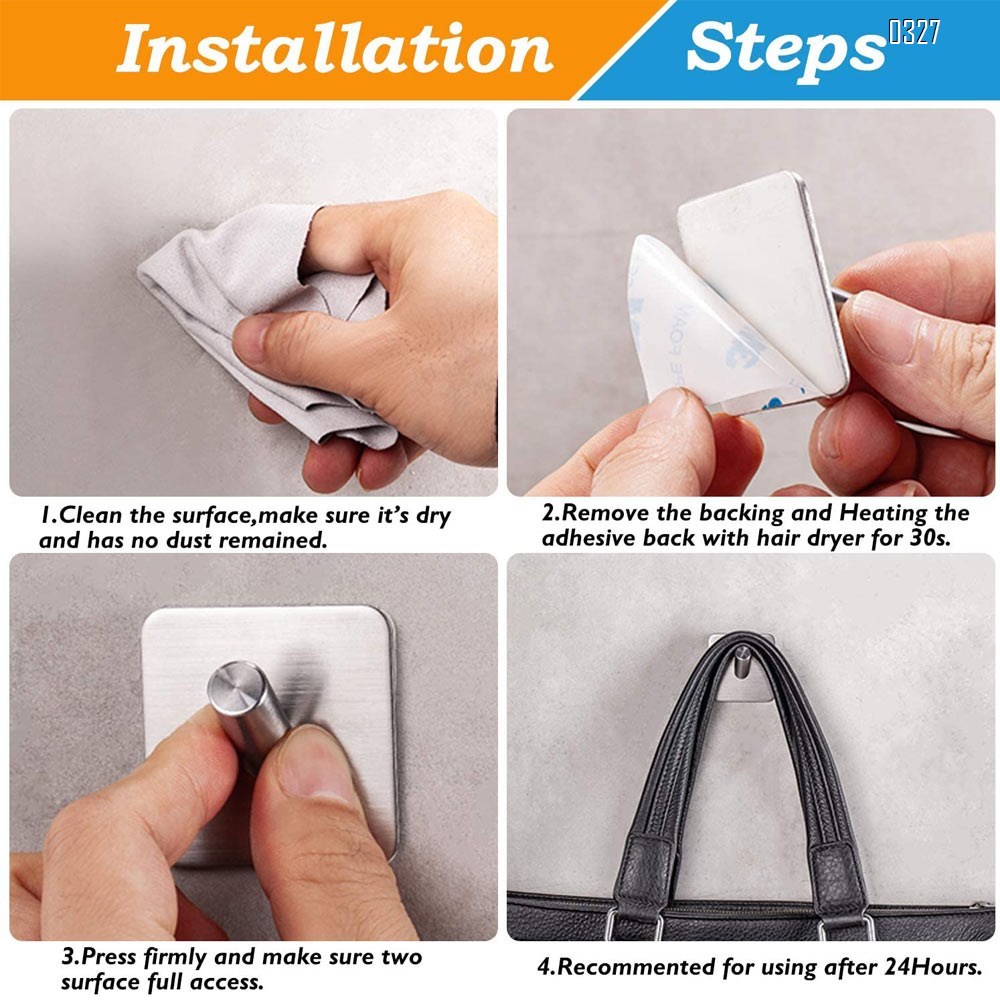 Installation Steps

0327

1.Clean the surface,make sure it's dry and has no dust remained.

2.Remove the backing and Heating the adhesive back with hair dryer for 30s.

3.Press firmly and make sure two surface full access.

4.Recommented for using after 24Hours.