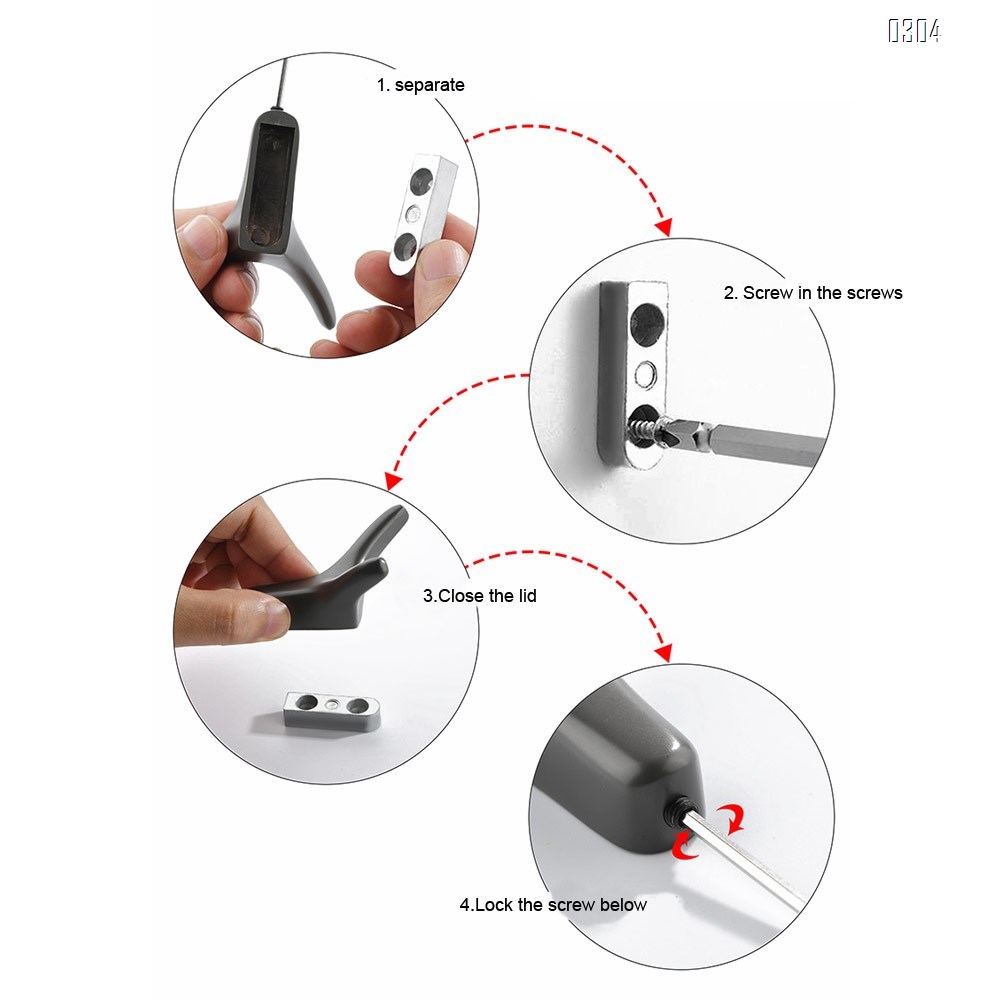 0304

1. separate

2. Screw in the screws

3.Close the lid

4.Lock the screw below