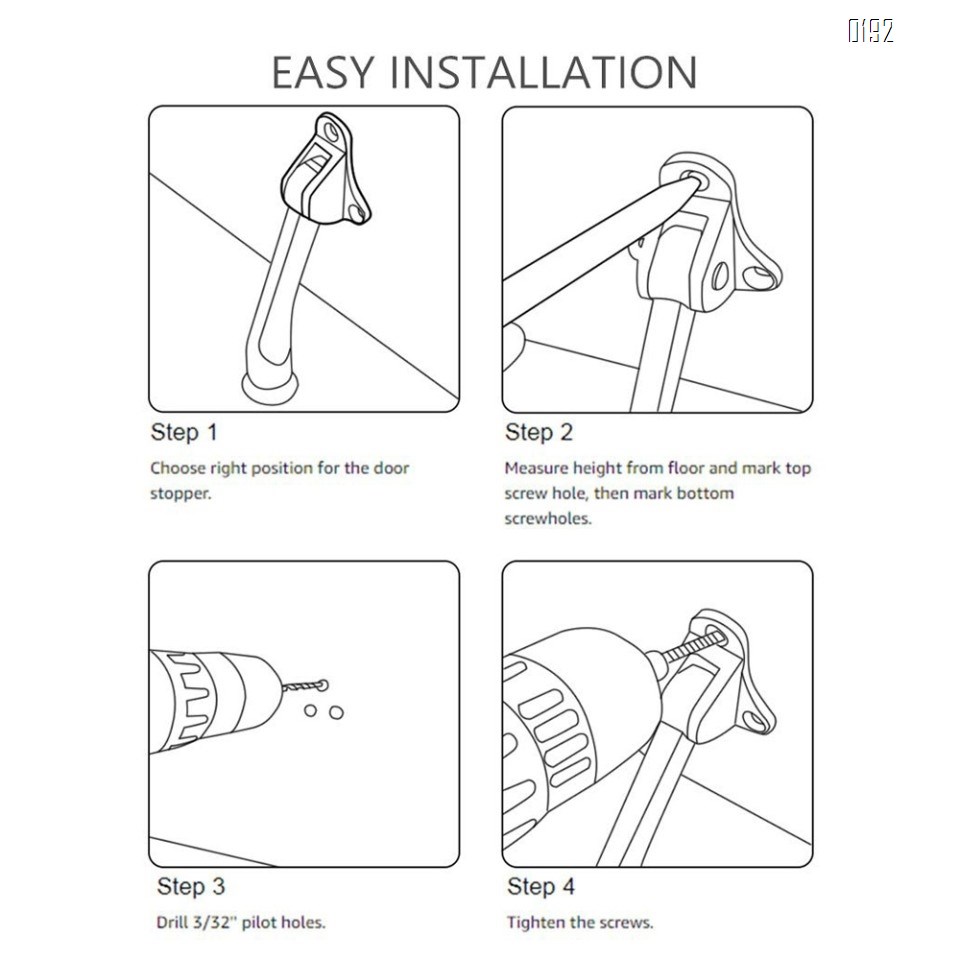 0192

EASY INSTALLATION

Step 1

Choose right position for the door stopper.

Step 2

Measure height from floor and mark top screw hole, then mark bottom screwholes.

Step 3

Drill 3/32" pilot holes.

Step 4

Tighten the screws.